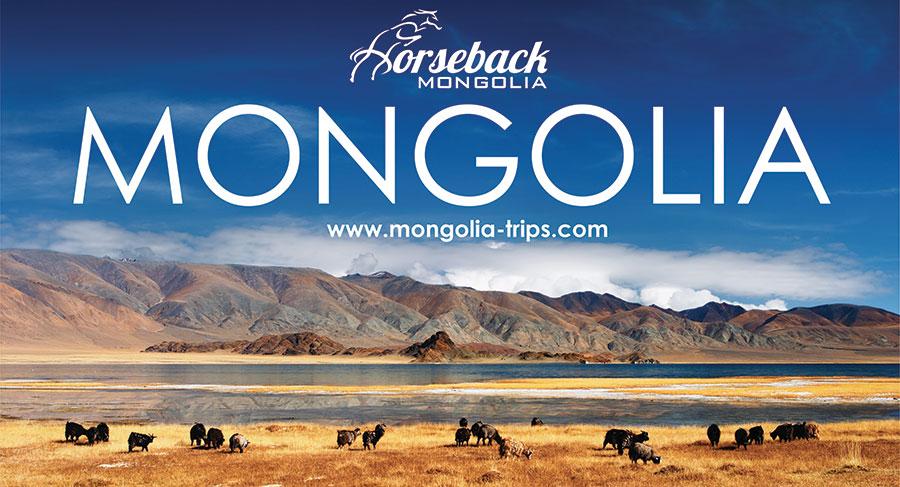 Horseback
MONGOLIA

MONGOLIA

www.mongolia-trips.com